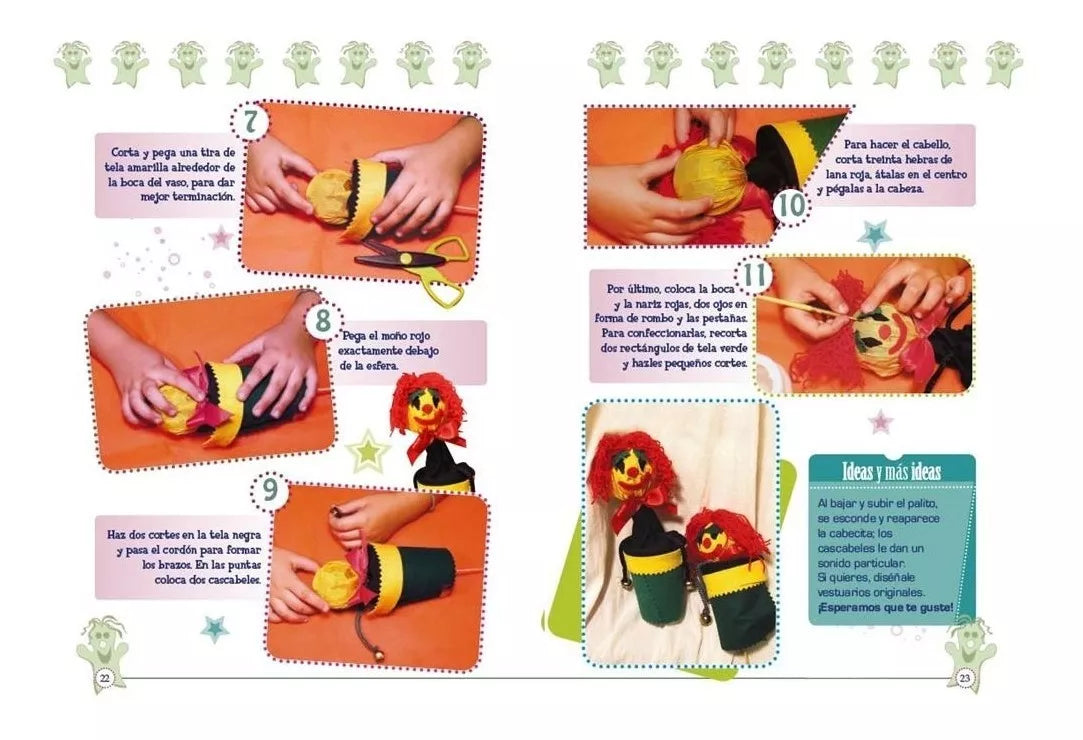 7

Corta y pega una tira de tela amarilla alrededor de la boca del vaso, para dar mejor terminación.

8

Pega el moño rojo exactamente debajo de la esfera.

9

Haz dos cortes en la tela negra y pasa el cordón para formar los brazos. En las puntas coloca dos cascabeles.

22

10

Para hacer el cabello, corta treinta hebras de lana roja, átalas en el centro y pégalas a la cabeza.

11

Por último, coloca la boca y la nariz rojas, dos ojos en forma de rombo y las pestañas. Para confeccionarlas, recorta dos rectángulos de tela verde y hazles pequeños cortes.

Ideas y más ideas

Al bajar y subir el palito, se esconde y reaparece la cabecita; los cascabeles le dan un sonido particular. Si quieres, diséñale vestuarios originales. ¡Esperamos que te guste!

23