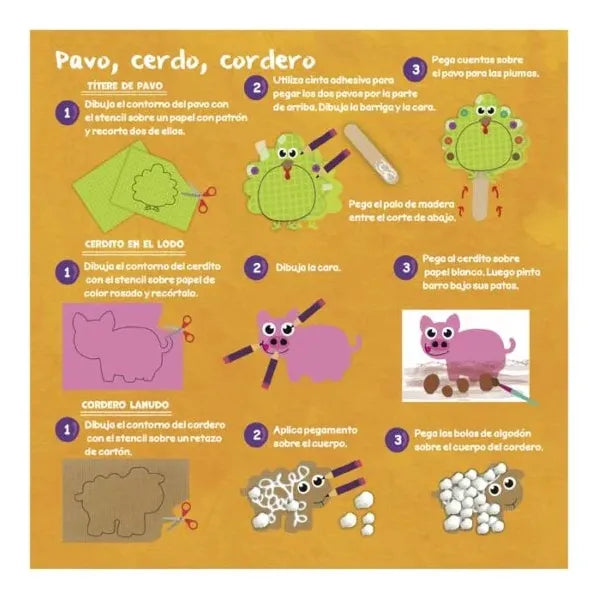 Pavo, cerdo, cordero

TÍTERE DE PAVO

1 Dibuja el contorno del pavo con el stencil sobre un papel con patrón y recorta dos de ellos.

2 Utiliza cinta adhesiva para pegar los dos pavos por la parte de arriba. Dibuja la barriga y la cara.

Pega el palo de madera entre el corte de abajo.

3 Pega cuentas sobre el pavo para las plumas.

CERDITO EN EL LODO

1 Dibuja el contorno del cerdito con el stencil sobre papel de color rosado y recórtalo.

2 Dibuja la cara.

3 Pega al cerdito sobre papel blanco. Luego pinta barro bajo sus patas.

CORDERO LANUDO

1 Dibuja el contorno del cordero con el stencil sobre un retazo de cartón.

2 Aplica pegamento sobre el cuerpo.

3 Pega las bolas de algodón sobre el cuerpo del cordero.