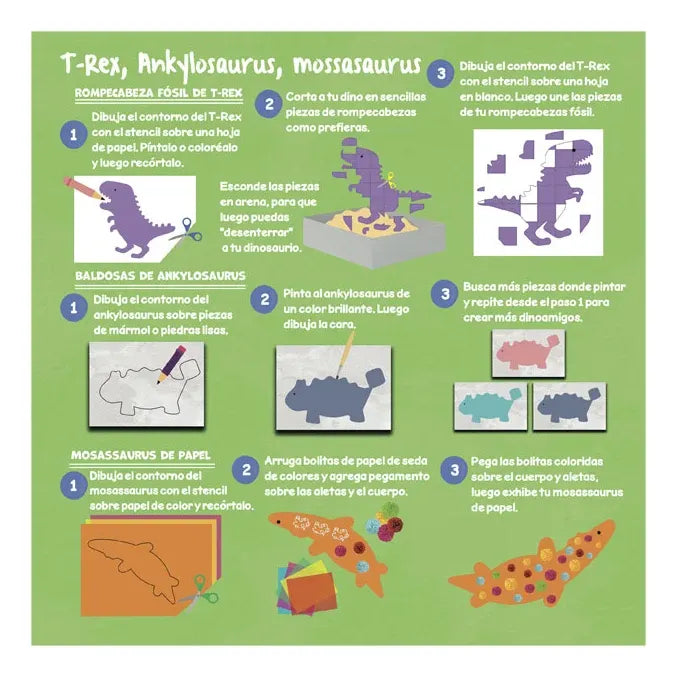 T-Rex, Ankylosaurus, mossasaurus

ROMPECABEZA FÓSIL DE T-REX

1 Dibuja el contorno del T-Rex con el stencil sobre una hoja de papel. Píntalo o coloréalo y luego recórtalo.

2 Corta a tu dino en sencillas piezas de rompecabezas como prefieras.

Esconde las piezas en arena, para que luego puedas "desenterrar" a tu dinosaurio.

3 Dibuja el contorno del T-Rex con el stencil sobre una hoja en blanco. Luego une las piezas de tu rompecabezas fósil.

BALDOSAS DE ANKYLOSAURUS

1 Dibuja el contorno del ankylosaurus sobre piezas de mármol o piedras lisas.

2 Pinta al ankylosaurus de un color brillante. Luego dibuja la cara.

3 Busca más piezas donde pintar y repite desde el paso 1 para crear más dinoamigos.

MOSASSAURUS DE PAPEL

1 Dibuja el contorno del mosassaurus con el stencil sobre papel de color y recórtalo.

2 Arruga bolitas de papel de seda de colores y agrega pegamento sobre las aletas y el cuerpo.

3 Pega las bolitas coloridas sobre el cuerpo y aletas, luego exhibe tu mosassaurus de papel.