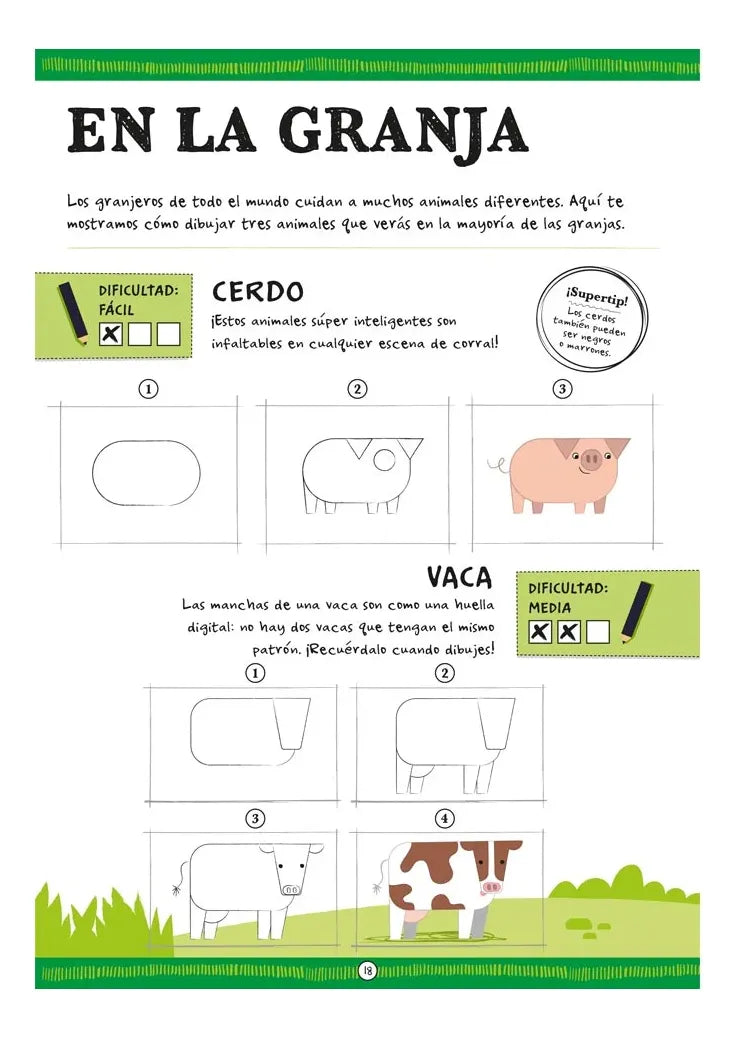 EN LA GRANJA

Los granjeros de todo el mundo cuidan a muchos animales diferentes. Aquí te mostramos cómo dibujar tres animales que verás en la mayoría de las granjas.

DIFICULTAD: FÁCIL

CERDO

¡Estos animales súper inteligentes son infaltables en cualquier escena de corral!

¡Supertip! Los cerdos también pueden ser negros o marrones.

1

2

3

VACA

Las manchas de una vaca son como una huella digital: no hay dos vacas que tengan el mismo patrón. ¡Recuérdalo cuando dibujes!

DIFICULTAD: MEDIA

1

2

3

4

18