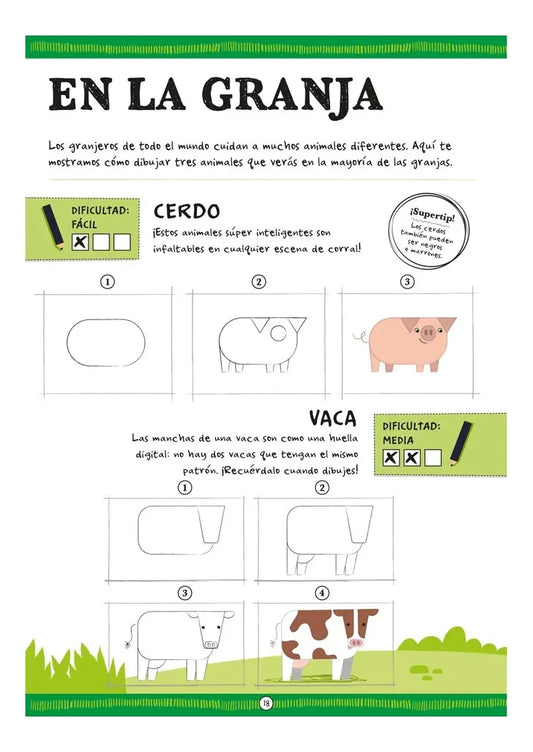 EN LA GRANJA

Los granjeros de todo el mundo cuidan a muchos animales diferentes. Aquí te mostramos cómo dibujar tres animales que verás en la mayoría de las granjas.

DIFICULTAD: FÁCIL

CERDO

¡Estos animales súper inteligentes son infaltables en cualquier escena de corral!

¡Supertip! Los cerdos también pueden ser negros o marrones.

1 2 3

VACA

Las manchas de una vaca son como una huella digital: no hay dos vacas que tengan el mismo patrón. ¡Recuérdalo cuando dibujes!

DIFICULTAD: MEDIA

1 2

3 4

18